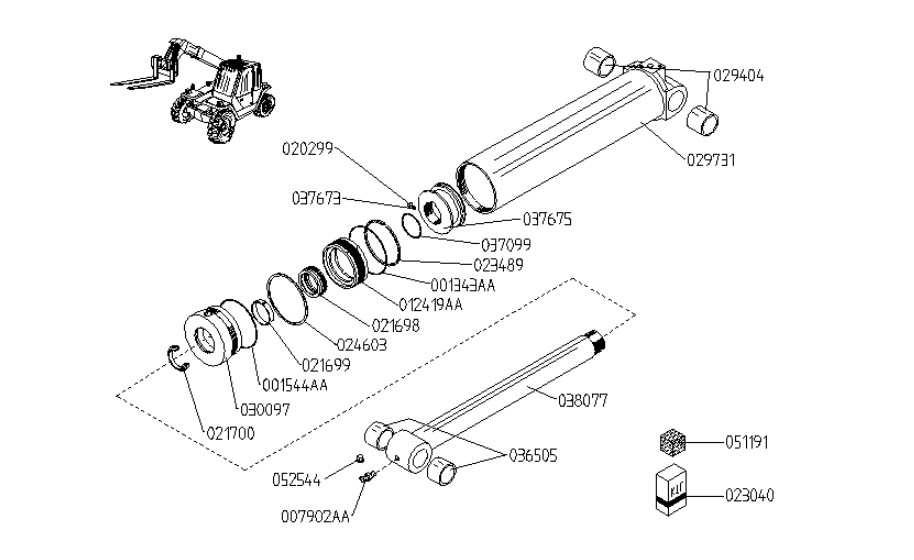 029404
029731
020299
037673
037675
037099
023489
001343AA
012419AA
021698
024603
021699
001544AA
030097
021700
038077
036505
052544
007902AA
051191
KIT
023040