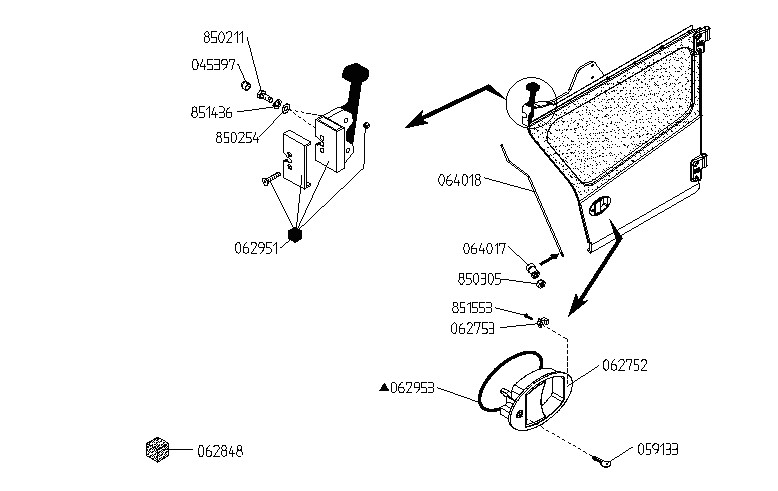 850211
045397
851436
850254
062951
064018
064017
850305
851553
062753
062752
▲062953
062848
059133