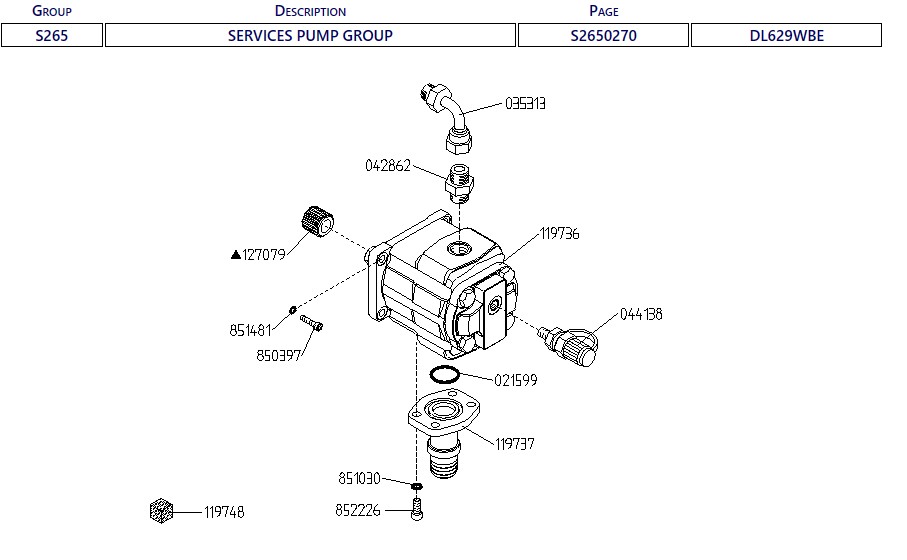 | GROUP | DESCRIPTION | PAGE | |
|---|---|---|---|
| S265 | SERVICES PUMP GROUP | S2650270 | DL629WBE |

035313
042862
119736
▲127079
044138
851481
850397
021599
119737
851030
852226
119748