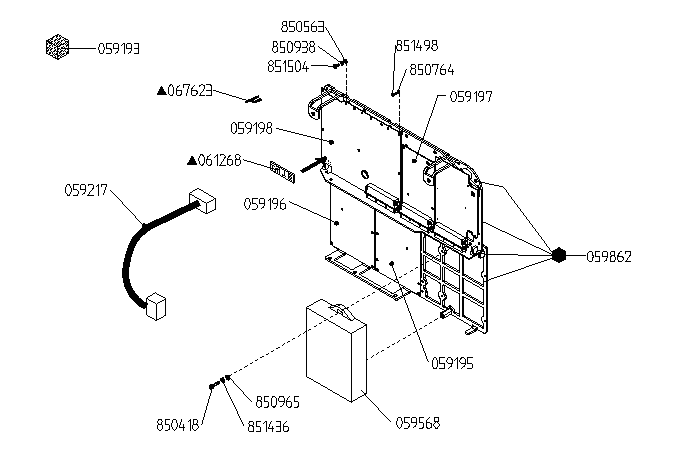 059193
850563
850938
851504
851498
850764
▲067623
059197
059198
▲061268
059217
059196
059862
059195
850965
850418
851436
059568