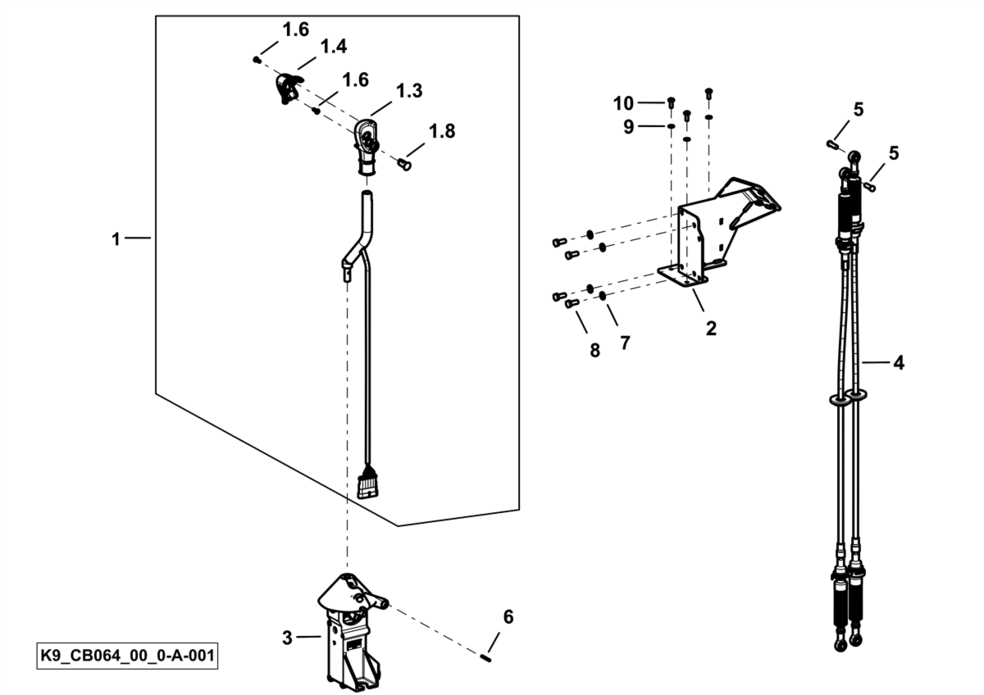 1.6
1.4
1.6
1.3
1.8
1
10
9
5
5
2
8
7
4
3
6
K9_CB064_00_0-A-001