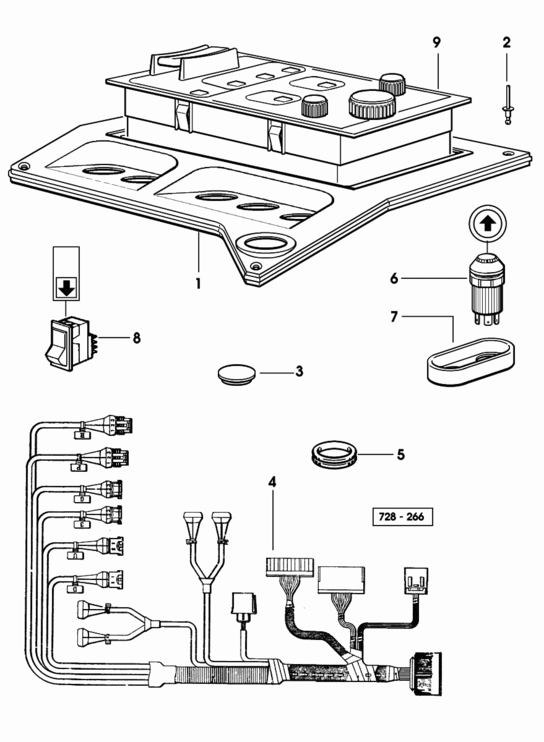 9
2
1
6
7
8
3
5
4
728 - 266