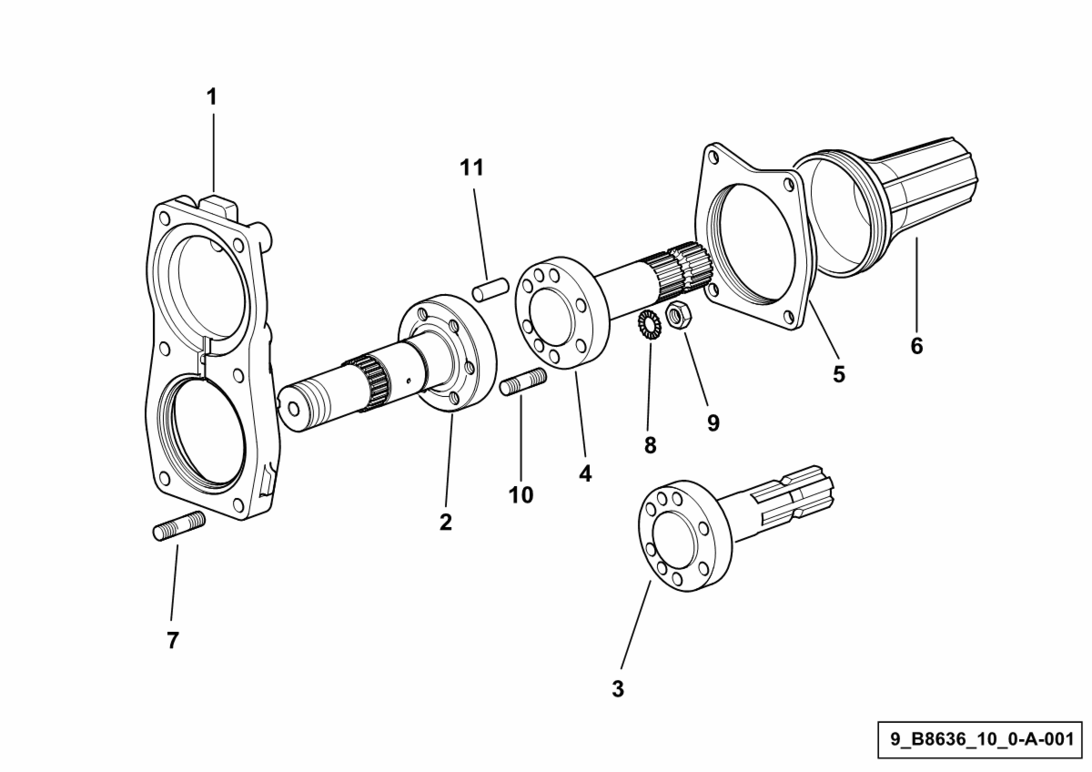 1
11
6
5
9
8
4
10
2
7
3
9_B8636_10_0-A-001