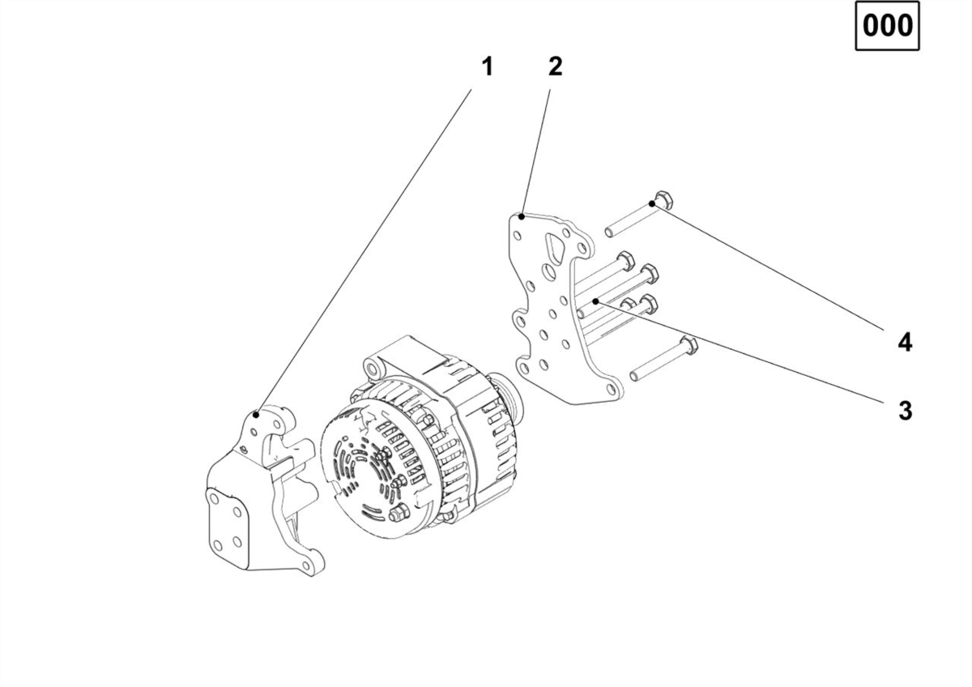 000

1

2

4

3