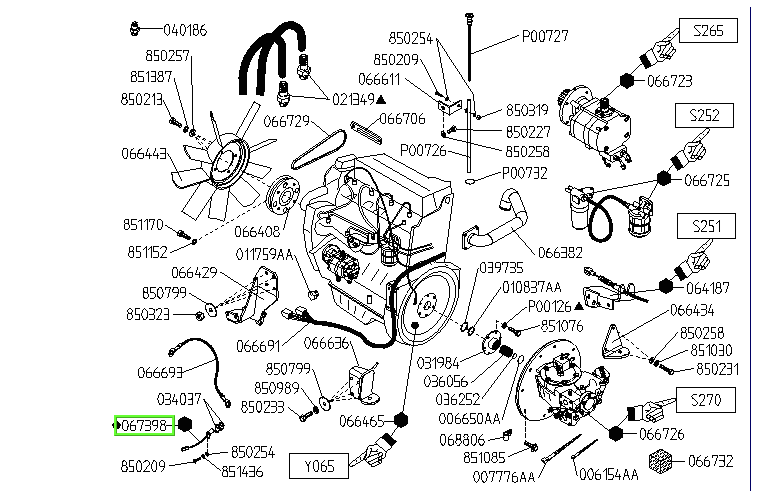 040186
850257
851387
850213
066443
851170
851152
066429
850799
850323
066693
034037
067398
850209
850254
851436
021349▲
066729
066706
066408
011759AA
066691
066636
850799
850989
850233
066465
Y065
850254
850209
066611
P00727
850319
850227
850258
P00726
P00732
066382
039735
010837AA
P00126▲
851076
031984
036056
036252
006650AA
068806
851085
007776AA
006154AA
S265
066723
S252
066725
S251
064187
066434
850258
851030
850231
S270
066726
066732