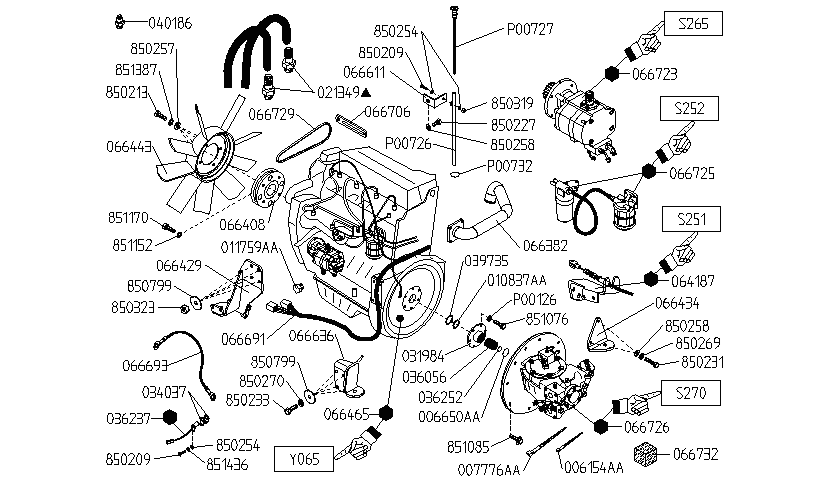 040186
850257
851387
850213
066443
851170
851152
021349▲
066729
066706
066408
011759AA
066429
850799
850323
066691
066636
066693
850799
850270
850233
034037
036237
850254
850209
851436
Y065
066465
850254
850209
066611
P00727
850319
850227
850258
P00726
P00732
066382
039735
010837AA
P00126
851076
031984
036056
036252
006650AA
851085
007776AA
006154AA
S265
066723
S252
066725
S251
064187
066434
850258
850269
850231
S270
066726
066732